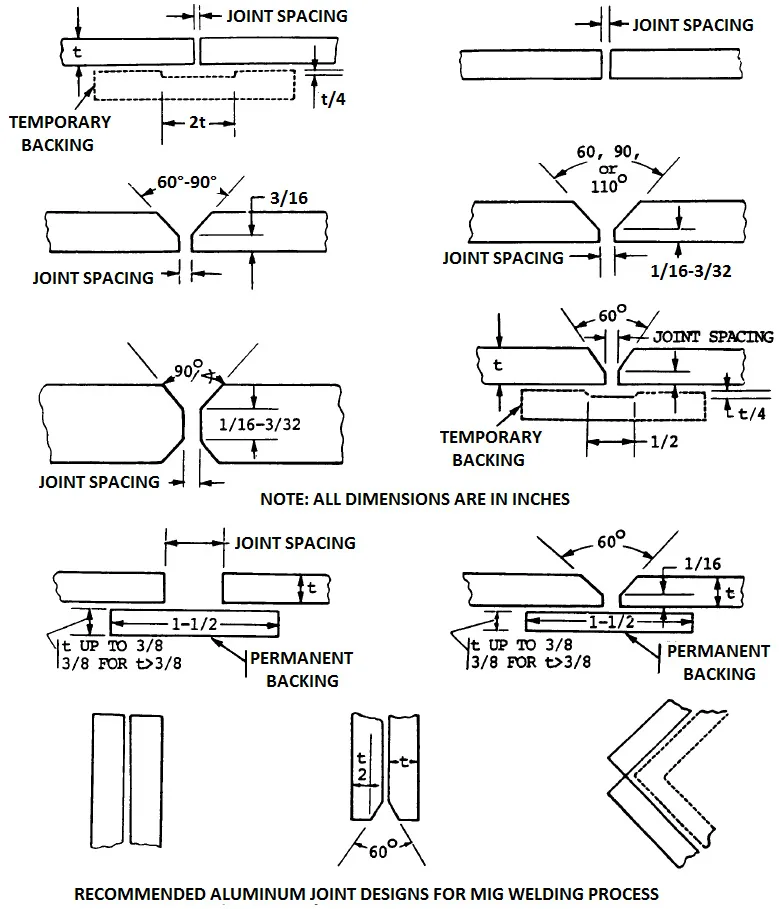 JOINT SPACING

t

t/4

TEMPORARY BACKING

2t

JOINT SPACING

60°-90°

3/16

JOINT SPACING

60, 90, or 110°

JOINT SPACING

1/16-3/32

90°

1/16-3/32

JOINT SPACING

60°

JOINT SPACING

t

t/4

TEMPORARY BACKING

1/2

NOTE: ALL DIMENSIONS ARE IN INCHES

JOINT SPACING

t

1-1/2

t UP TO 3/8
3/8 FOR t>3/8

PERMANENT BACKING

60°

1/16

t

1-1/2

t UP TO 3/8
3/8 FOR t>3/8

PERMANENT BACKING

$\frac{t}{2}$

t

60°

RECOMMENDED ALUMINUM JOINT DESIGNS FOR MIG WELDING PROCESS